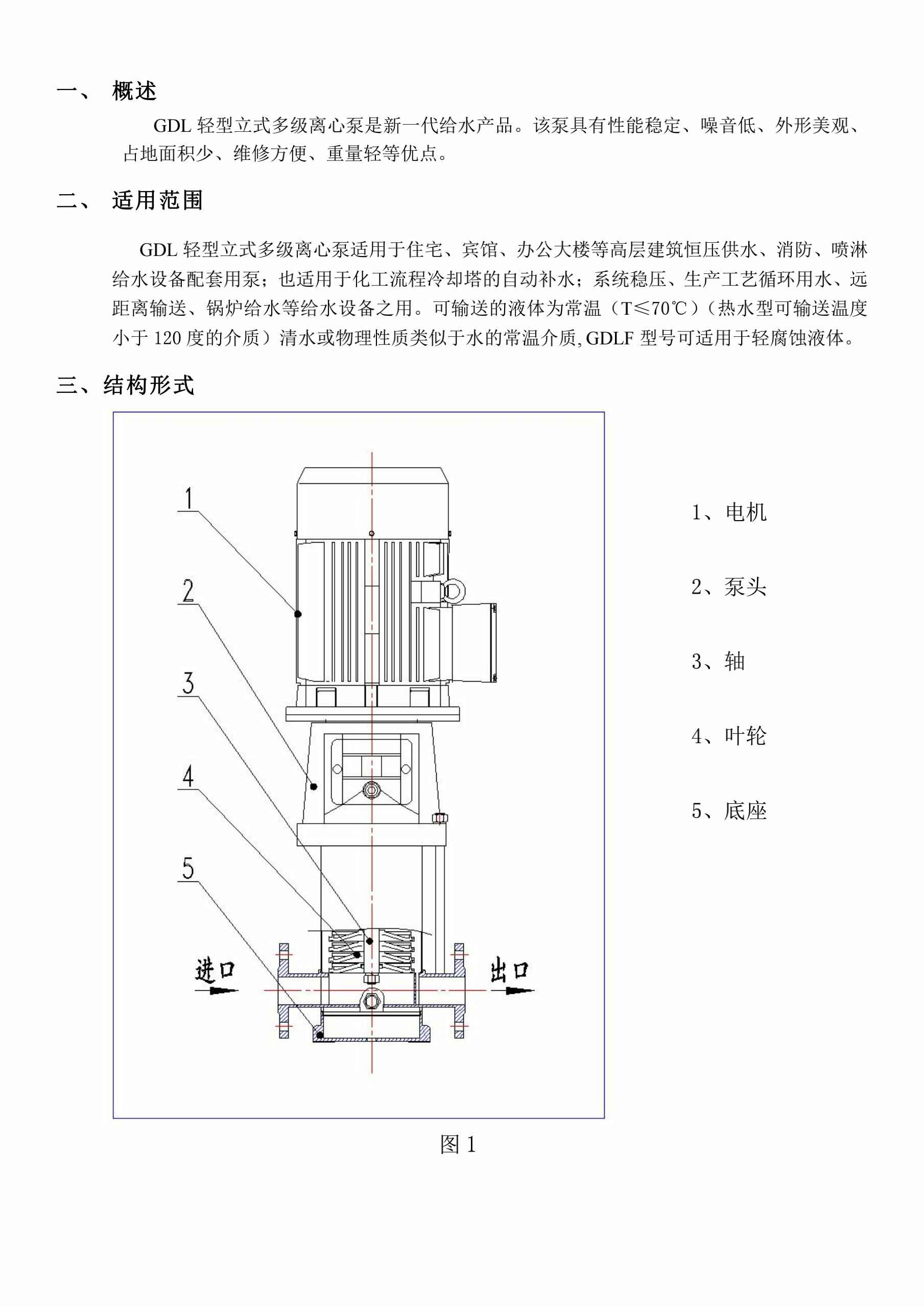 一、 概述

GDL 轻型立式多级离心泵是新一代给水产品。该泵具有性能稳定、噪音低、外形美观、占地面积少、维修方便、重量轻等优点。

二、 适用范围

GDL 轻型立式多级离心泵适用于住宅、宾馆、办公大楼等高层建筑恒压供水、消防、喷淋给水设备配套用泵；也适用于化工流程冷却塔的自动补水；系统稳压、生产工艺循环用水、远距离输送、锅炉给水等给水设备之用。可输送的液体为常温（T≤70℃）（热水型可输送温度小于 120 度的介质）清水或物理性质类似于水的常温介质,GDLF 型号可适用于轻腐蚀液体。

三、结构形式

1
2
3
4
5
进口
出口

1、电机

2、泵头

3、轴

4、叶轮

5、底座

图 1